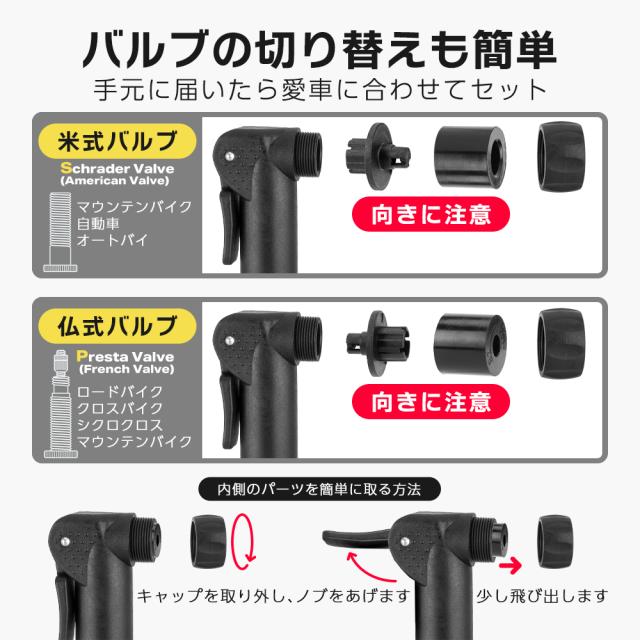 バルブの切り替えも簡単
手元に届いたら愛車に合わせてセット

米式バルブ
Schrader Valve
(American Valve)
マウンテンバイク
自動車
オートバイ

向きに注意

仏式バルブ
Presta Valve
(French Valve)
ロードバイク
クロスバイク
シクロクロス
マウンテンバイク

向きに注意

内側のパーツを簡単に取る方法

キャップを取り外し、ノブをあげます

少し飛び出します