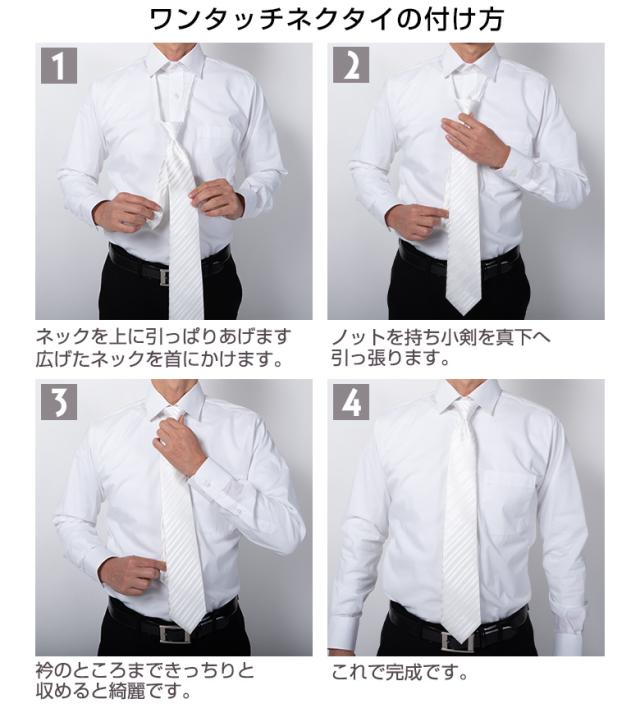 ワンタッチネクタイの付け方

1

ネックを上に引っぱりあげます
広げたネックを首にかけます。

2

ノットを持ち小剣を真下へ
引っ張ります。

3

衿のところまできっちりと
収めると綺麗です。

4

これで完成です。