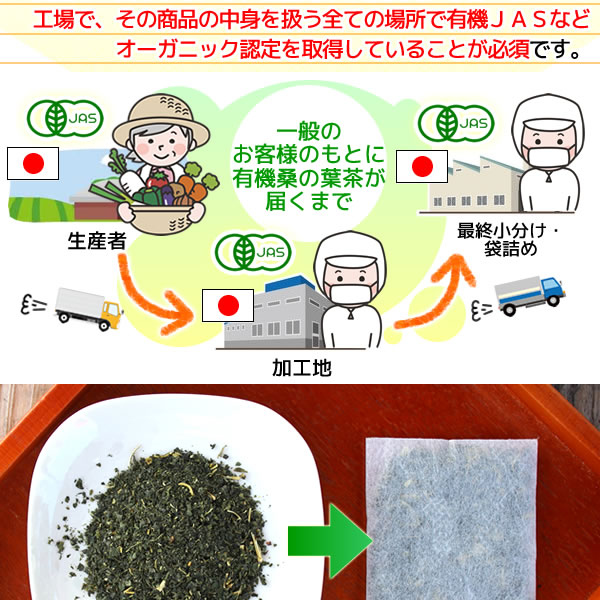 工場で、その商品の中身を扱う全ての場所で有機ＪＡＳなどオーガニック認定を取得していることが必須です。

JAS

一般のお客様のもとに有機桑の葉茶が届くまで

JAS

生産者

JAS

最終小分け・袋詰め

加工地