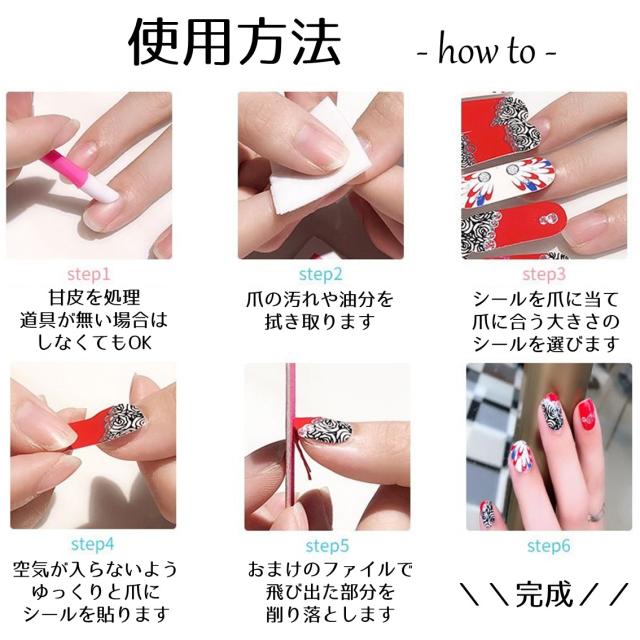 使用方法 - how to -

step1
甘皮を処理
道具が無い場合は
しなくてもOK

step2
爪の汚れや油分を
拭き取ります

step3
シールを爪に当て
爪に合う大きさの
シールを選びます

step4
空気が入らないよう
ゆっくりと爪に
シールを貼ります

step5
おまけのファイルで
飛び出た部分を
削り落とします

step6
＼＼完成／／