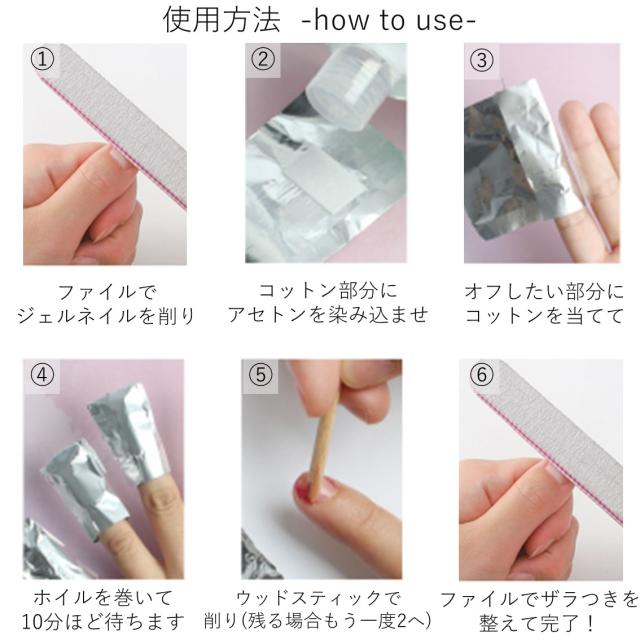 使用方法 -how to use-

①

ファイルで
ジェルネイルを削り

②

コットン部分に
アセトンを染み込ませ

③

オフしたい部分に
コットンを当てて

④

ホイルを巻いて
10分ほど待ちます

⑤

ウッドスティックで
削り(残る場合もう一度2へ)

⑥

ファイルでザラつきを
整えて完了！