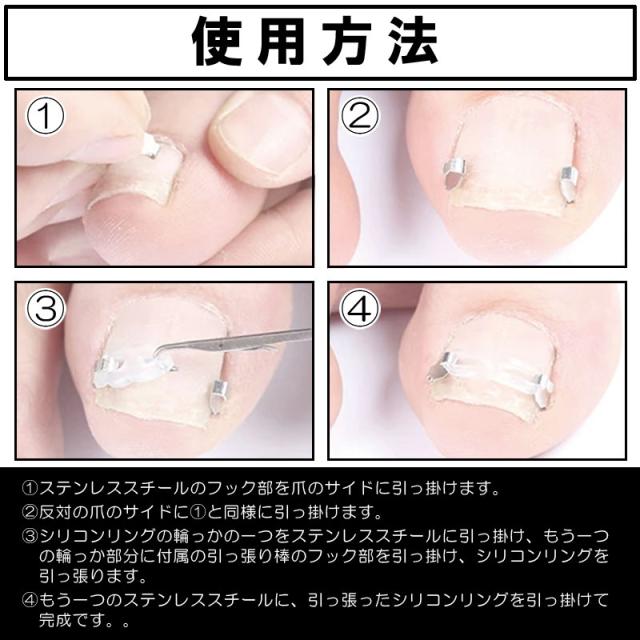 使用方法

①

②

③

④

①ステンレススチールのフック部を爪のサイドに引っ掛けます。
②反対の爪のサイドに①と同様に引っ掛けます。
③シリコンリングの輪っかの一つをステンレススチールに引っ掛け、もう一つの輪っか部分に付属の引っ張り棒のフック部を引っ掛け、シリコンリングを引っ張ります。
④もう一つのステンレススチールに、引っ張ったシリコンリングを引っ掛けて完成です。。