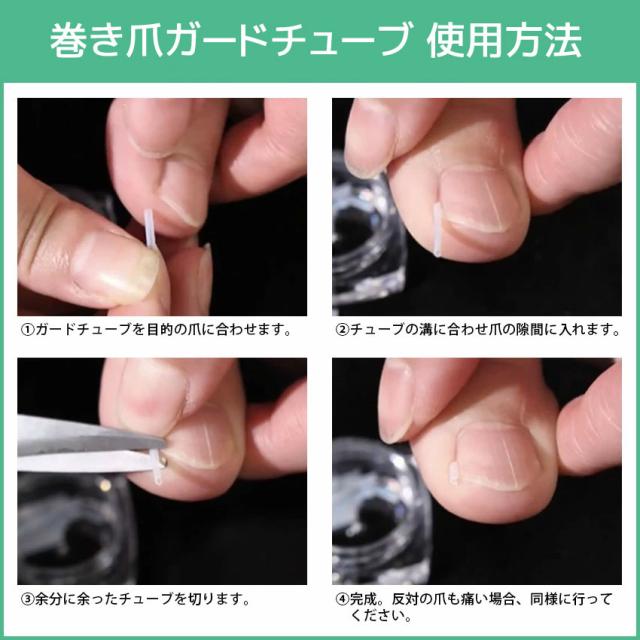 巻き爪ガードチューブ 使用方法

①ガードチューブを目的の爪に合わせます。

②チューブの溝に合わせ爪の隙間に入れます。

③余分に余ったチューブを切ります。

④完成。反対の爪も痛い場合、同様に行ってください。