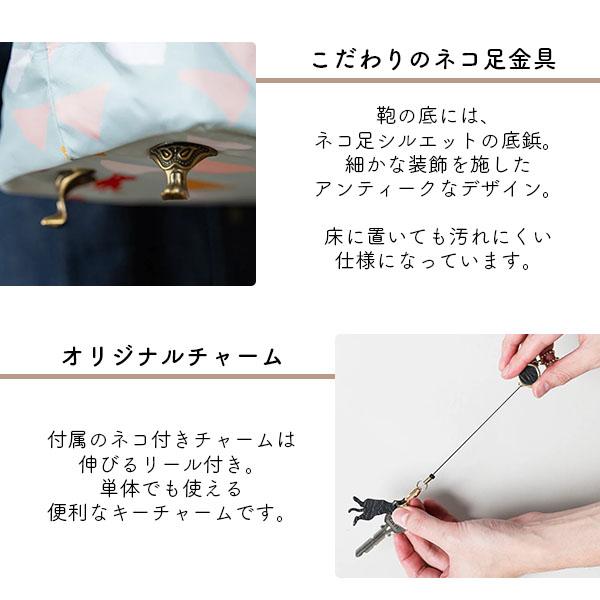 こだわりのネコ足金具

鞄の底には、
ネコ足シルエットの底鋲。
細かな装飾を施した
アンティークなデザイン。

床に置いても汚れにくい
仕様になっています。

オリジナルチャーム

付属のネコ付きチャームは
伸びるリール付き。
単体でも使える
便利なキーチャームです。