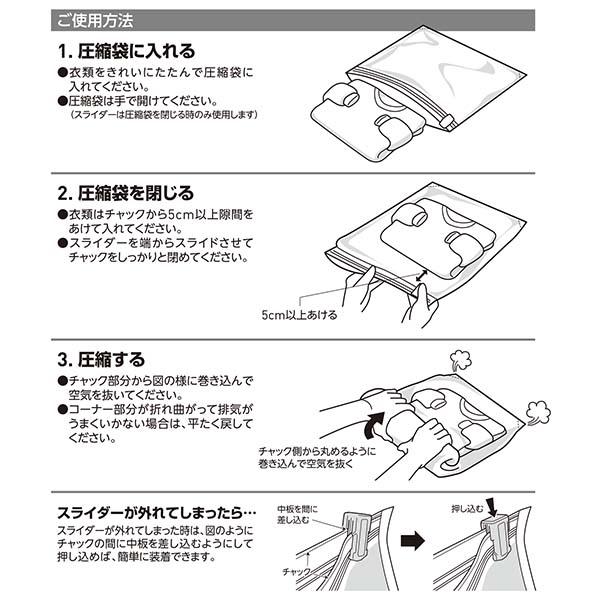 ご使用方法

1. 圧縮袋に入れる

●衣類をきれいにたたんで圧縮袋に入れてください。
●圧縮袋は手で開けてください。
（スライダーは圧縮袋を閉じる時のみ使用します）

2. 圧縮袋を閉じる

●衣類はチャックから5cm以上隙間をあけて入れてください。
●スライダーを端からスライドさせてチャックをしっかりと閉めてください。

5cm以上あける

3. 圧縮する

●チャック部分から図の様に巻き込んで空気を抜いてください。
●コーナー部分が折れ曲がって排気がうまくいかない場合は、平たく戻してください。

チャック側から丸めるように巻き込んで空気を抜く

スライダーが外れてしまったら…

スライダーが外れてしまった時は、図のようにチャックの間に中板を差し込むようにして押し込めば、簡単に装着できます。

中板を間に差し込む

チャック

押し込む