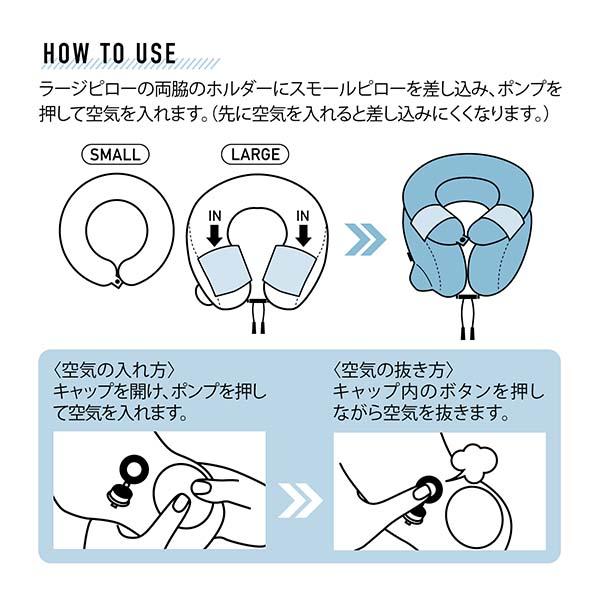 HOW TO USE

ラージピローの両脇のホルダーにスモールピローを差し込み、ポンプを押して空気を入れます。（先に空気を入れると差し込みにくくなります。）

SMALL

LARGE

IN

IN

〈空気の入れ方〉
キャップを開け、ポンプを押して空気を入れます。

〈空気の抜き方〉
キャップ内のボタンを押しながら空気を抜きます。