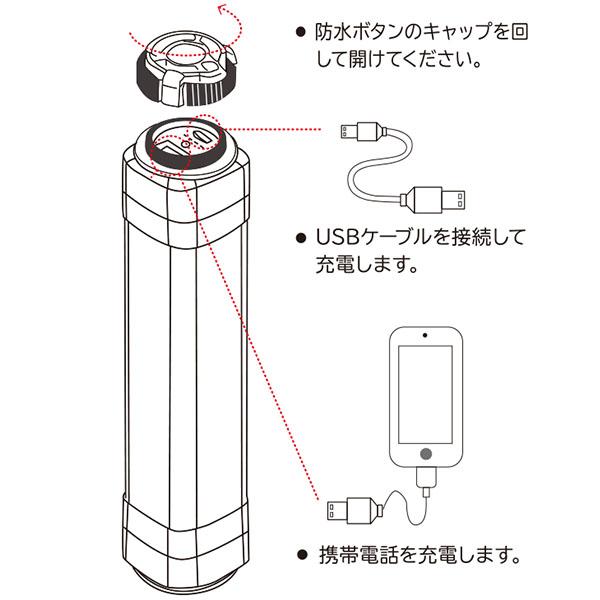 ● 防水ボタンのキャップを回して開けてください。

● USBケーブルを接続して充電します。

● 携帯電話を充電します。