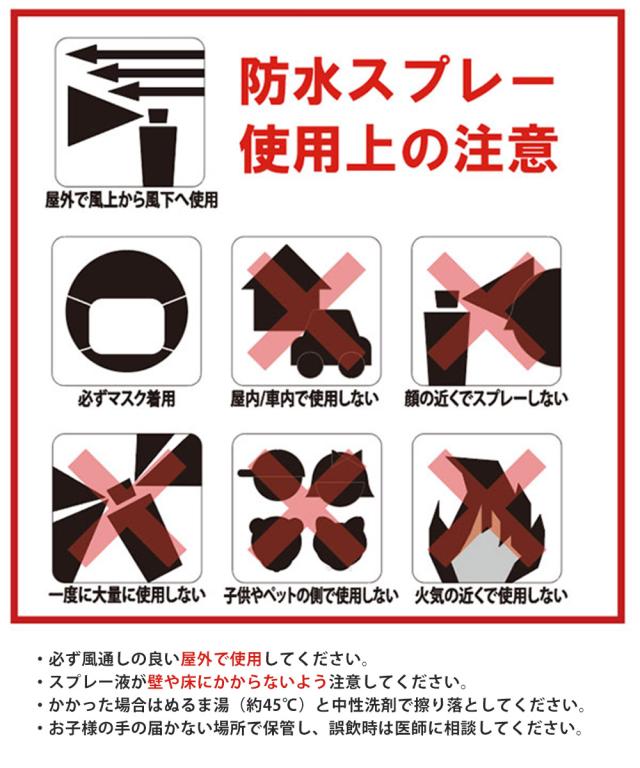 防水スプレー
使用上の注意

屋外で風上から風下へ使用

必ずマスク着用

屋内/車内で使用しない

顔の近くでスプレーしない

一度に大量に使用しない

子供やペットの側で使用しない

火気の近くで使用しない

・必ず風通しの良い屋外で使用してください。
・スプレー液が壁や床にかからないよう注意してください。
・かかった場合はぬるま湯（約45℃）と中性洗剤で擦り落としてください。
・お子様の手の届かない場所で保管し、誤飲時は医師に相談してください。