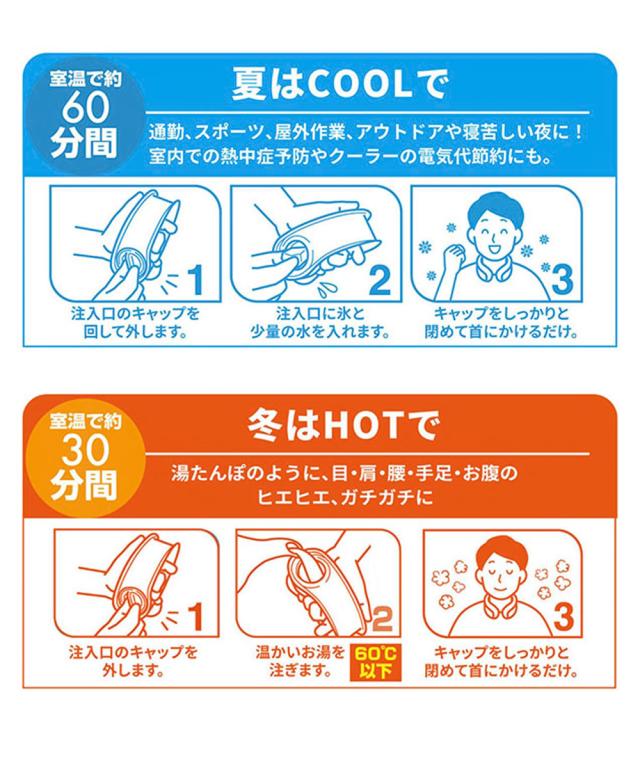 室温で約
60
分間

夏はCOOLで

通勤、スポーツ、屋外作業、アウトドアや寝苦しい夜に！
室内での熱中症予防やクーラーの電気代節約にも。

1
注入口のキャップを
回して外します。

2
注入口に氷と
少量の水を入れます。

3
キャップをしっかりと
閉めて首にかけるだけ。

室温で約
30
分間

冬はHOTで

湯たんぽのように、目・肩・腰・手足・お腹の
ヒエヒエ、ガチガチに

1
注入口のキャップを
外します。

2
温かいお湯を
注ぎます。
60℃
以下

3
キャップをしっかりと
閉めて首にかけるだけ。