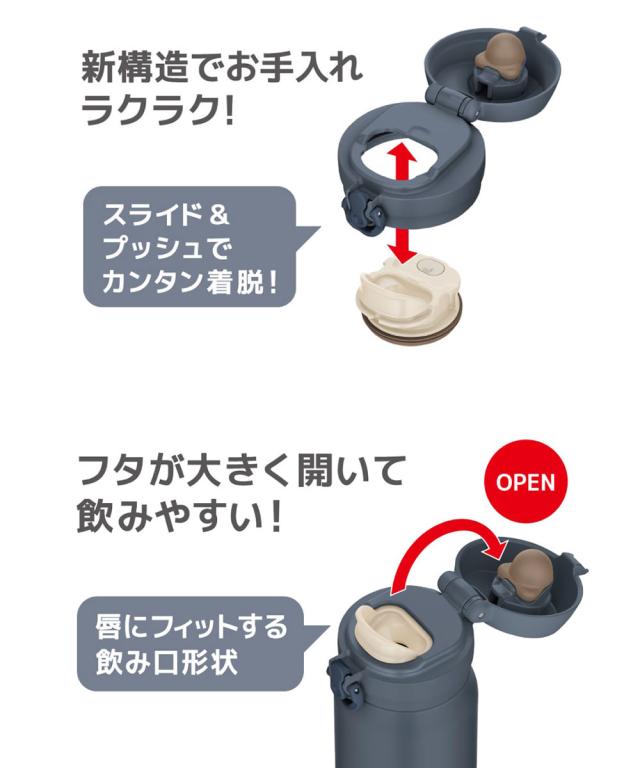 新構造でお手入れラクラク!

スライド&プッシュでカンタン着脱!

フタが大きく開いて飲みやすい!

OPEN

唇にフィットする飲み口形状