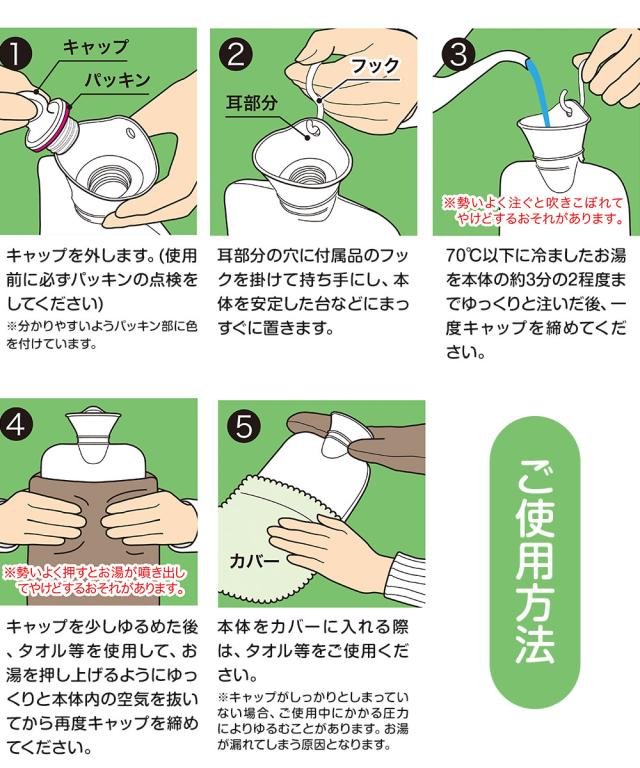 1
キャップ
パッキン

キャップを外します。(使用前に必ずパッキンの点検をしてください)
※分かりやすいようパッキン部に色を付けています。

2
フック
耳部分

耳部分の穴に付属品のフックを掛けて持ち手にし、本体を安定した台などにまっすぐに置きます。

3
※勢いよく注ぐと吹きこぼれてやけどするおそれがあります。

70℃以下に冷ましたお湯を本体の約3分の2程度までゆっくりと注いだ後、一度キャップを締めてください。

4
※勢いよく押すとお湯が噴き出してやけどするおそれがあります。

キャップを少しゆるめた後、タオル等を使用して、お湯を押し上げるようにゆっくりと本体内の空気を抜いてから再度キャップを締めてください。

5
カバー

本体をカバーに入れる際は、タオル等をご使用ください。
※キャップがしっかりとしまっていない場合、ご使用中にかかる圧力によりゆるむことがあります。お湯が漏れてしまう原因となります。

ご使用方法