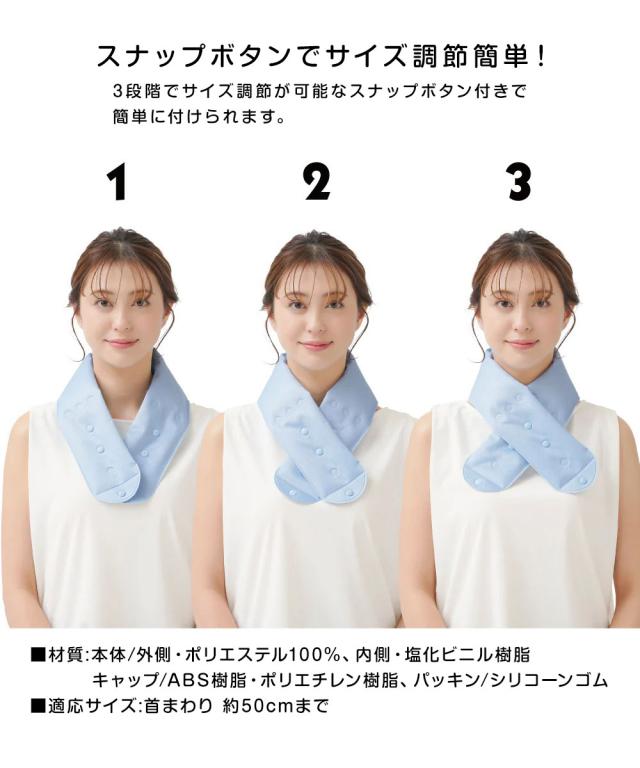 スナップボタンでサイズ調節簡単！

3段階でサイズ調節が可能なスナップボタン付きで簡単に付けられます。

1

2

3

■材質:本体/外側・ポリエステル100%、内側・塩化ビニル樹脂
キャップ/ABS樹脂・ポリエチレン樹脂、パッキン/シリコーンゴム
■適応サイズ:首まわり 約50cmまで