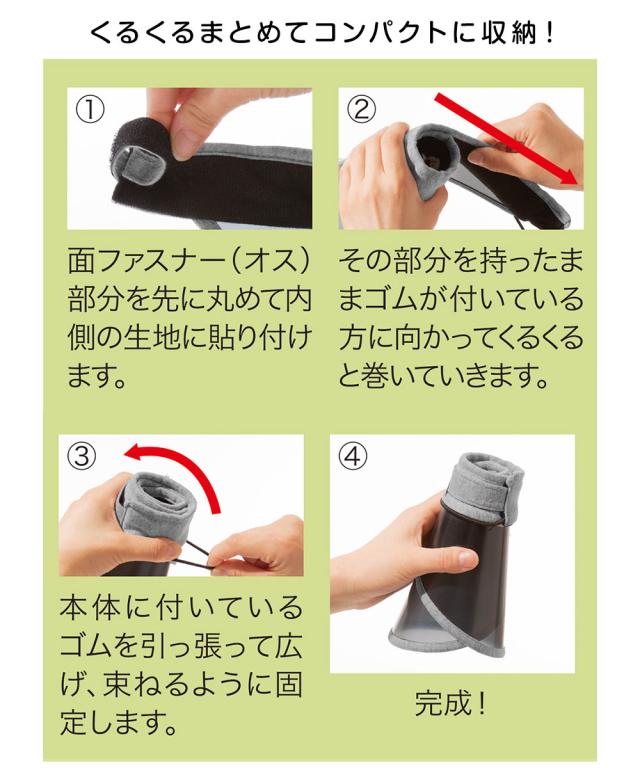 くるくるまとめてコンパクトに収納！

①

面ファスナー（オス）部分を先に丸めて内側の生地に貼り付けます。

②

その部分を持ったままゴムが付いている方に向かってくるくると巻いていきます。

③

本体に付いているゴムを引っ張って広げ、束ねるように固定します。

④

完成！