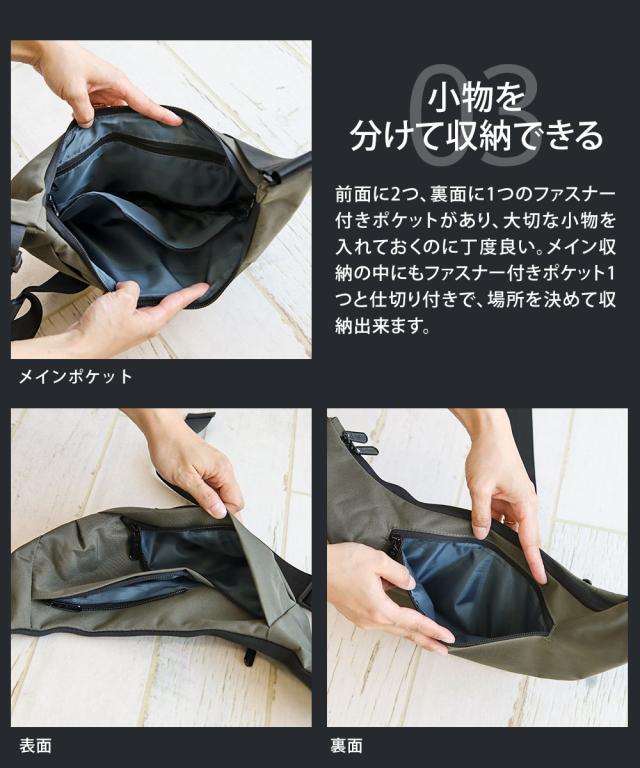 03

小物を
分けて収納できる

前面に2つ、裏面に1つのファスナー付きポケットがあり、大切な小物を入れておくのに丁度良い。メイン収納の中にもファスナー付きポケット1つと仕切り付きで、場所を決めて収納出来ます。

メインポケット

表面

裏面