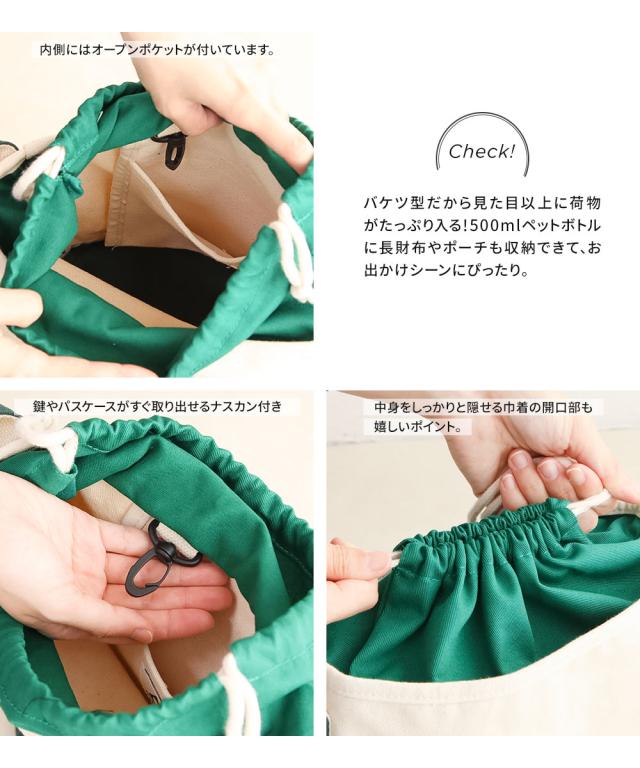 内側にはオープンポケットが付いています。

Check!

バケツ型だから見た目以上に荷物がたっぷり入る!500mlペットボトルに長財布やポーチも収納できて、お出かけシーンにぴったり。

鍵やパスケースがすぐ取り出せるナスカン付き

中身をしっかりと隠せる巾着の開口部も嬉しいポイント。