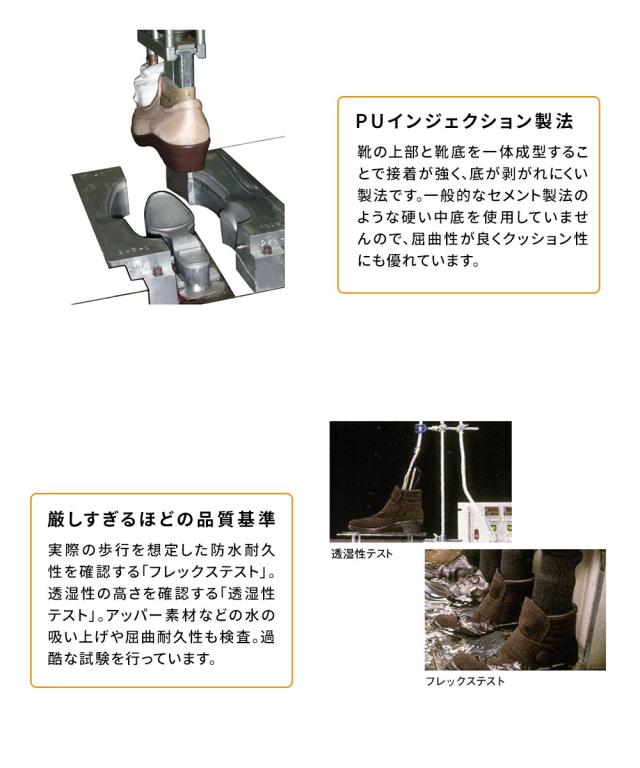 PUインジェクション製法

靴の上部と靴底を一体成型することで接着が強く、底が剥がれにくい製法です。一般的なセメント製法のような硬い中底を使用していませんので、屈曲性が良くクッション性にも優れています。

厳しすぎるほどの品質基準

実際の歩行を想定した防水耐久性を確認する「フレックステスト」。透湿性の高さを確認する「透湿性テスト」。アッパー素材などの水の吸い上げや屈曲耐久性も検査。過酷な試験を行っています。

透湿性テスト

フレックステスト