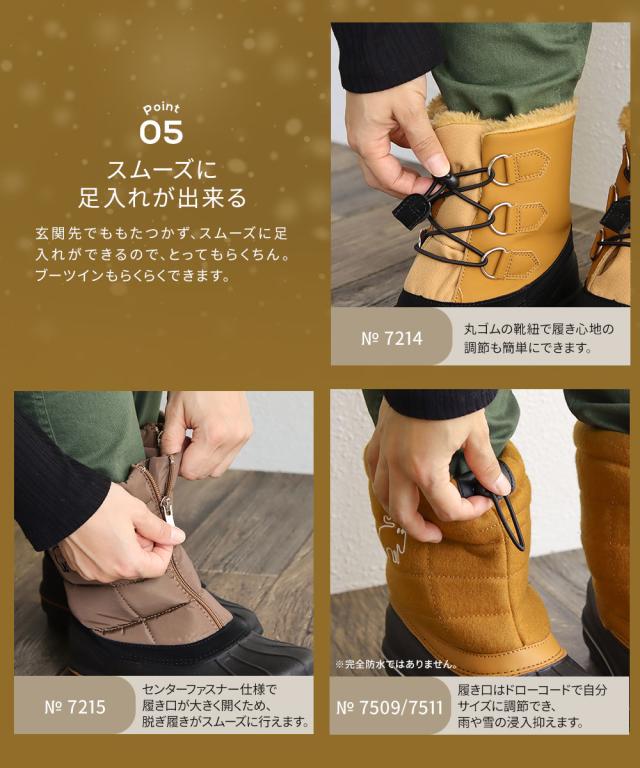 Point
05
スムーズに
足入れが出来る

玄関先でももたつかず、スムーズに足入れができるので、とってもらくちん。ブーツインもらくらくできます。

№ 7214
丸ゴムの靴紐で履き心地の調節も簡単にできます。

№ 7215
センターファスナー仕様で履き口が大きく開くため、脱ぎ履きがスムーズに行えます。

※完全防水ではありません。

№ 7509/7511
履き口はドローコードで自分サイズに調節でき、雨や雪の浸入抑えます。