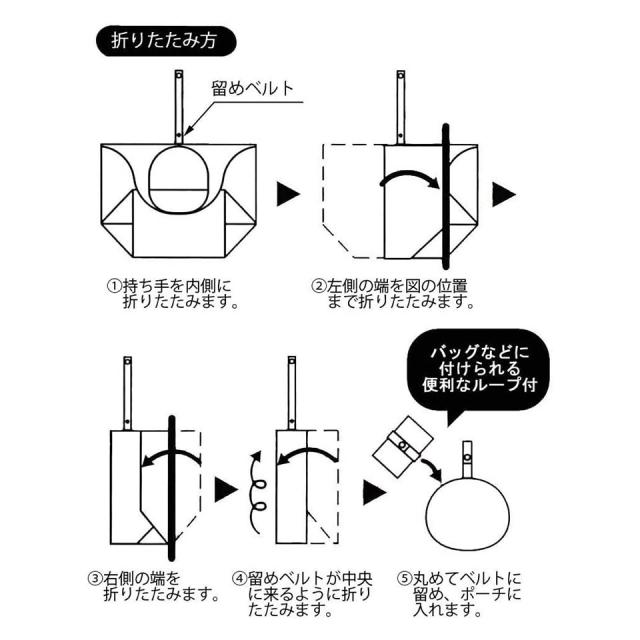 折りたたみ方

留めベルト

①持ち手を内側に折りたたみます。

②左側の端を図の位置まで折りたたみます。

バッグなどに付けられる便利なループ付

③右側の端を折りたたみます。

④留めベルトが中央に来るように折りたたみます。

⑤丸めてベルトに留め、ポーチに入れます。