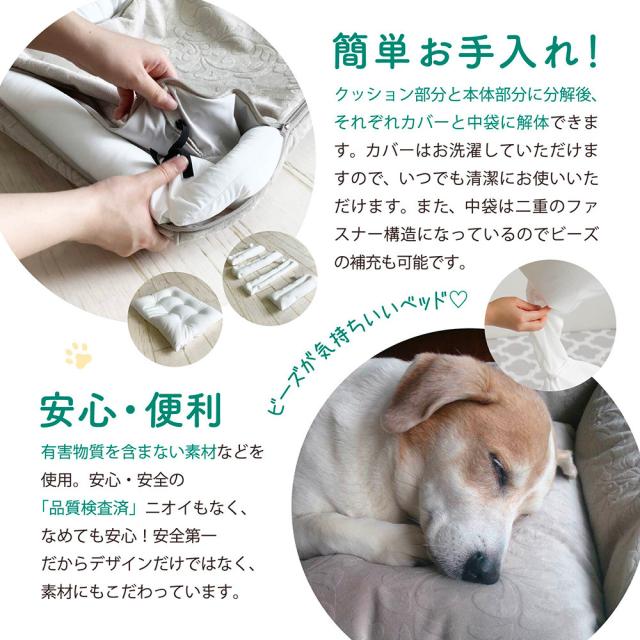 簡単お手入れ!

クッション部分と本体部分に分解後、それぞれカバーと中袋に解体できます。カバーはお洗濯していただけますので、いつでも清潔にお使いいただけます。また、中袋は二重のファスナー構造になっているのでビーズの補充も可能です。

ビーズが気持ちいいベッド♡

安心・便利

有害物質を含まない素材などを使用。安心・安全の「品質検査済」ニオイもなく、なめても安心!安全第一だからデザインだけではなく、素材にもこだわっています。