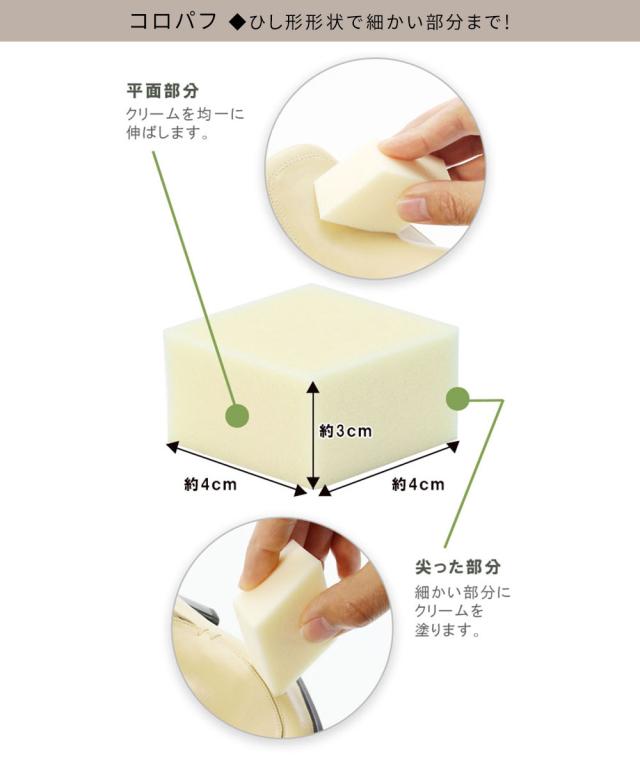 コロパフ ◆ひし形形状で細かい部分まで!

平面部分
クリームを均一に伸ばします。

約3cm

約4cm

約4cm

尖った部分
細かい部分にクリームを塗ります。