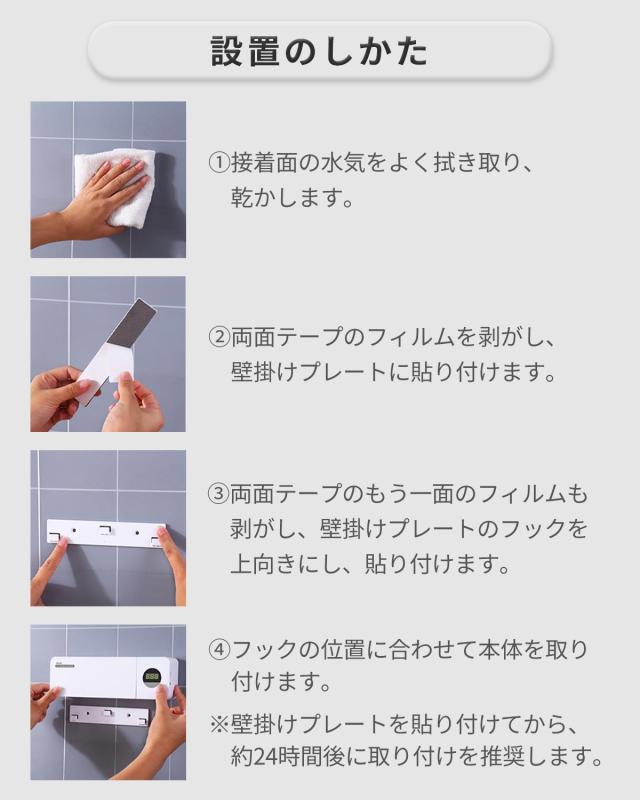 設置のしかた

①接着面の水気をよく拭き取り、乾かします。

②両面テープのフィルムを剥がし、壁掛けプレートに貼り付けます。

③両面テープのもう一面のフィルムも剥がし、壁掛けプレートのフックを上向きにし、貼り付けます。

④フックの位置に合わせて本体を取り付けます。

※壁掛けプレートを貼り付けてから、約24時間後に取り付けを推奨します。