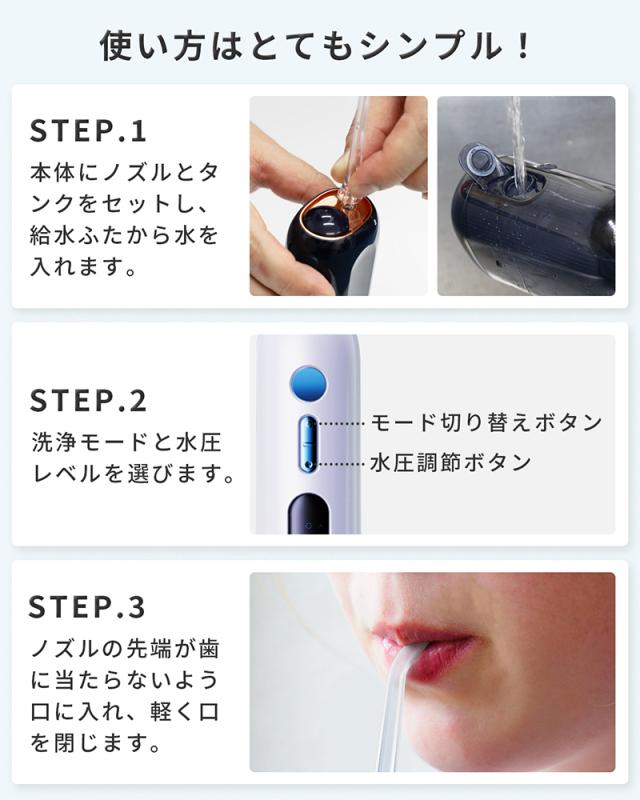 使い方はとてもシンプル！

STEP.1

本体にノズルとタンクをセットし、給水ふたから水を入れます。

STEP.2

洗浄モードと水圧レベルを選びます。

モード切り替えボタン

水圧調節ボタン

STEP.3

ノズルの先端が歯に当たらないよう口に入れ、軽く口を閉じます。