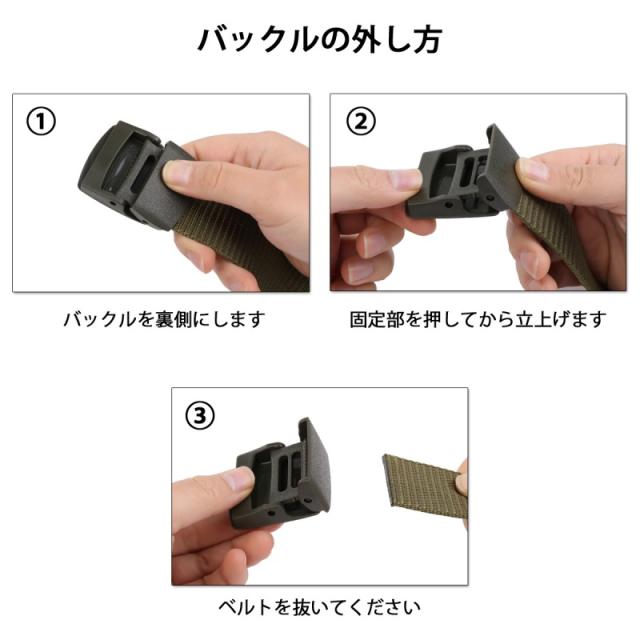 バックルの外し方

①

バックルを裏側にします

②

固定部を押してから立上げます

③

ベルトを抜いてください