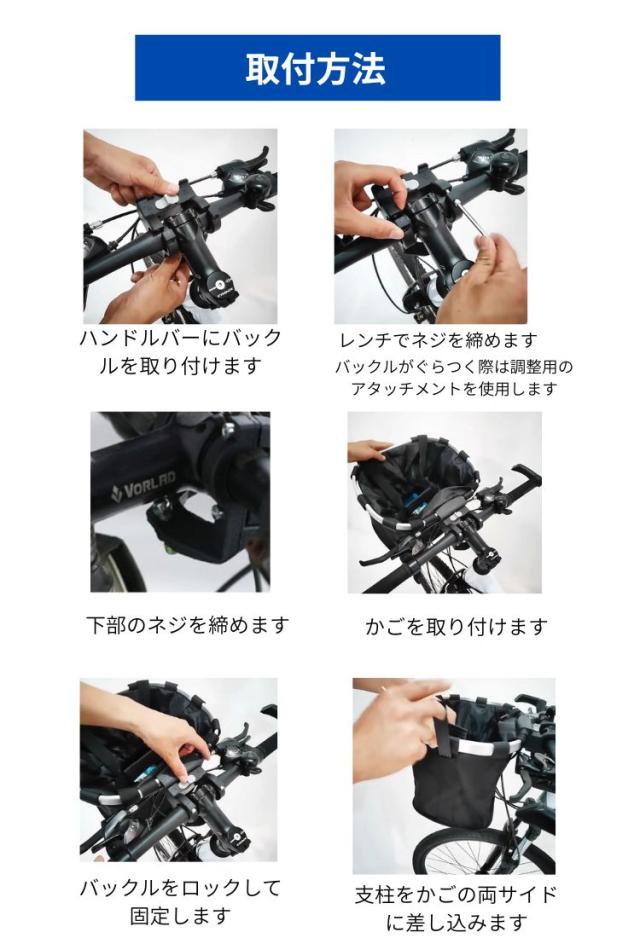 取付方法

ハンドルバーにバックルを取り付けます

レンチでネジを締めます
バックルがぐらつく際は調整用のアタッチメントを使用します

VORLAD

下部のネジを締めます

かごを取り付けます

バックルをロックして固定します

支柱をかごの両サイドに差し込みます