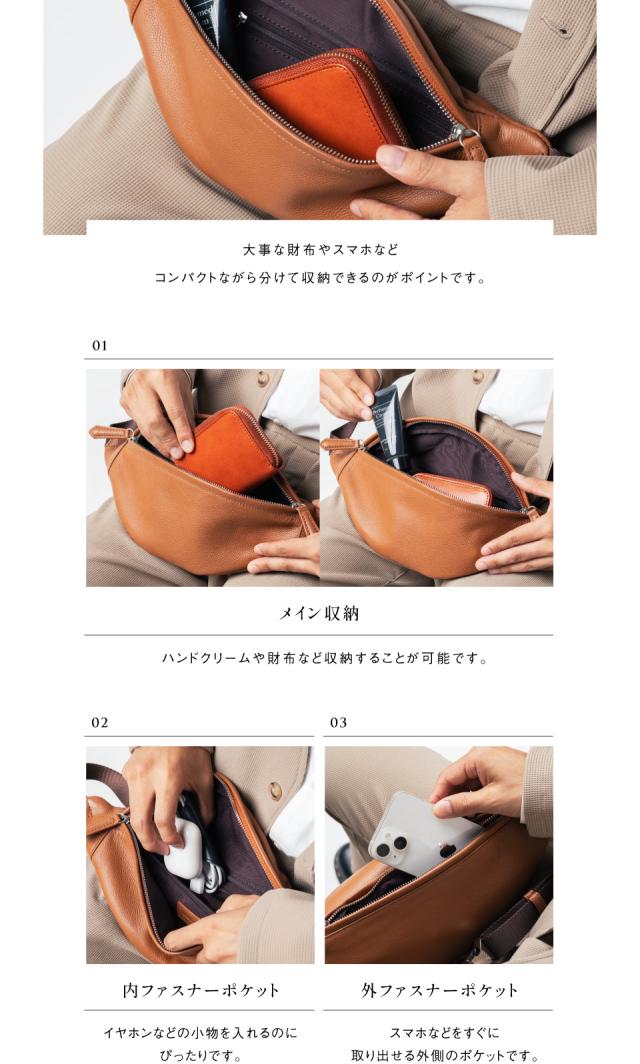 大事な財布やスマホなど
コンパクトながら分けて収納できるのがポイントです。

01

メイン収納

ハンドクリームや財布など収納することが可能です。

02

内ファスナーポケット

イヤホンなどの小物を入れるのにぴったりです。

03

外ファスナーポケット

スマホなどをすぐに取り出せる外側のポケットです。