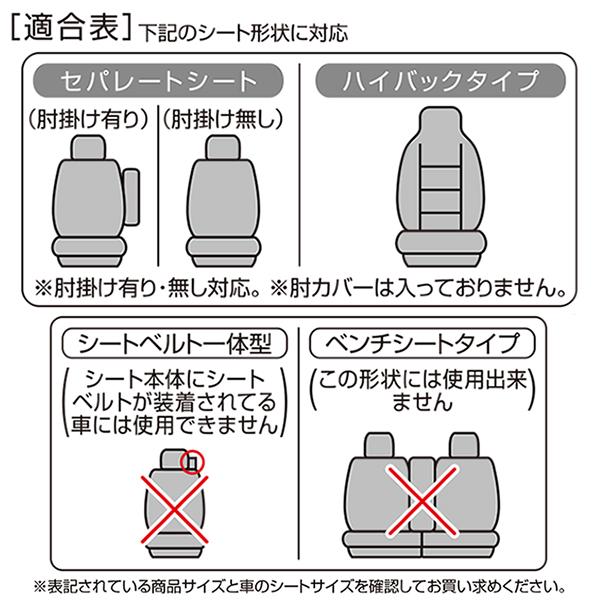 [適合表] 下記のシート形状に対応

セパレートシート

(肘掛け有り) (肘掛け無し)

ハイバックタイプ

※肘掛け有り・無し対応。※肘カバーは入っておりません。

シートベルト一体型

(シート本体にシートベルトが装着されてる車には使用できません)

ベンチシートタイプ

(この形状には使用出来ません)

※表記されている商品サイズと車のシートサイズを確認してお買い求めください。