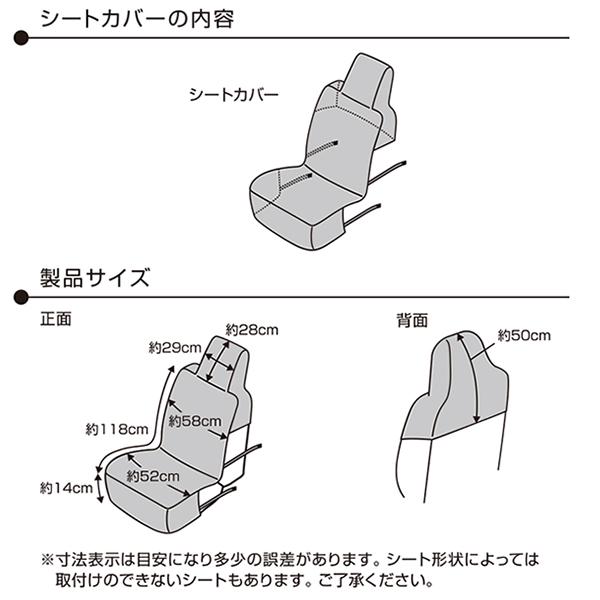 シートカバーの内容

シートカバー

製品サイズ

正面

約28cm

約29cm

約58cm

約118cm

約52cm

約14cm

背面

約50cm

※寸法表示は目安になり多少の誤差があります。シート形状によっては取付けのできないシートもあります。ご了承ください。