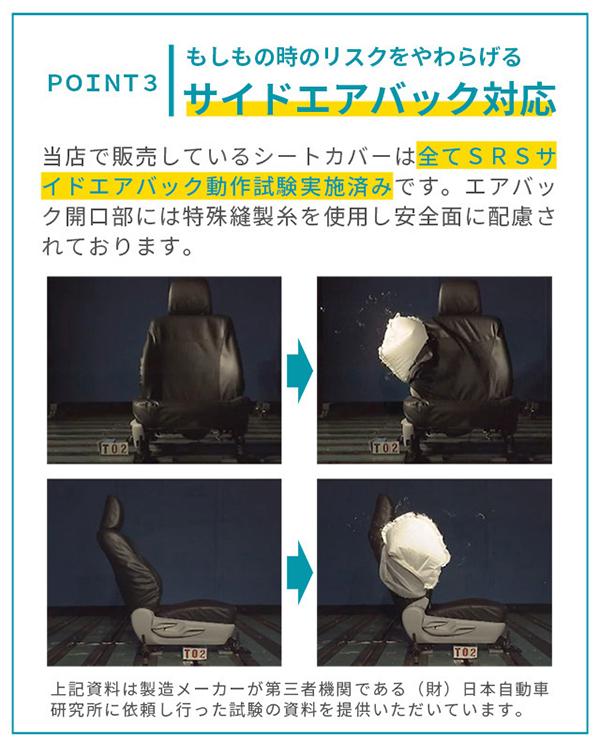 POINT3

もしもの時のリスクをやわらげる
サイドエアバック対応

当店で販売しているシートカバーは全てＳＲＳサイドエアバック動作試験実施済みです。エアバック開口部には特殊縫製糸を使用し安全面に配慮されております。

T02

T02

T02

T02

上記資料は製造メーカーが第三者機関である（財）日本自動車研究所に依頼し行った試験の資料を提供いただいています。