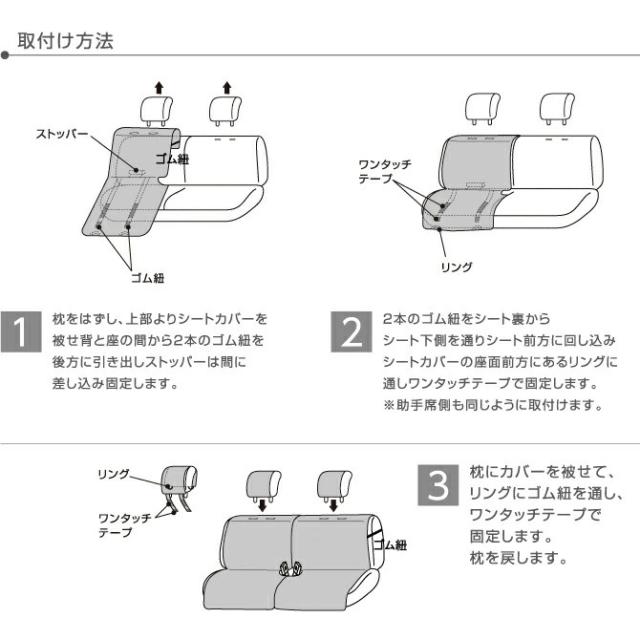 取付け方法

ストッパー
ゴム紐
ゴム紐

ワンタッチテープ
リング

1
枕をはずし、上部よりシートカバーを被せ背と座の間から2本のゴム紐を後方に引き出しストッパーは間に差し込み固定します。

2
2本のゴム紐をシート裏からシート下側を通りシート前方に回し込みシートカバーの座面前方にあるリングに通しワンタッチテープで固定します。
※助手席側も同じように取付けます。

リング
ワンタッチテープ
ゴム紐

3
枕にカバーを被せて、リングにゴム紐を通し、ワンタッチテープで固定します。
枕を戻します。