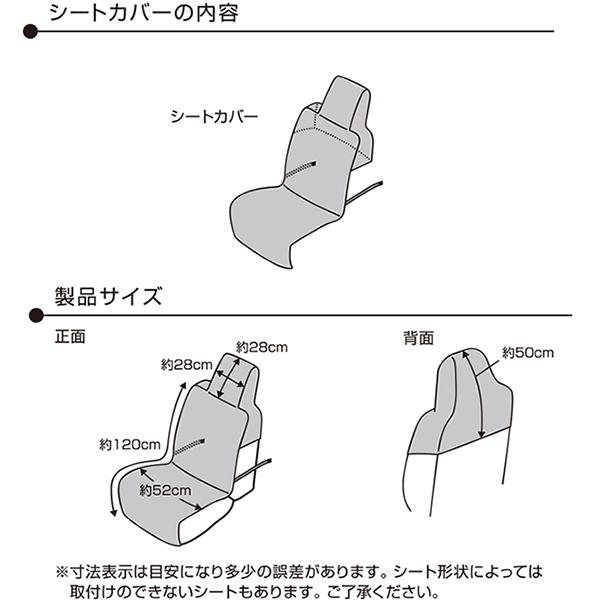 シートカバーの内容

シートカバー

製品サイズ

正面

約28cm

約28cm

約120cm

約52cm

背面

約50cm

※寸法表示は目安になり多少の誤差があります。シート形状によっては取付けのできないシートもあります。ご了承ください。