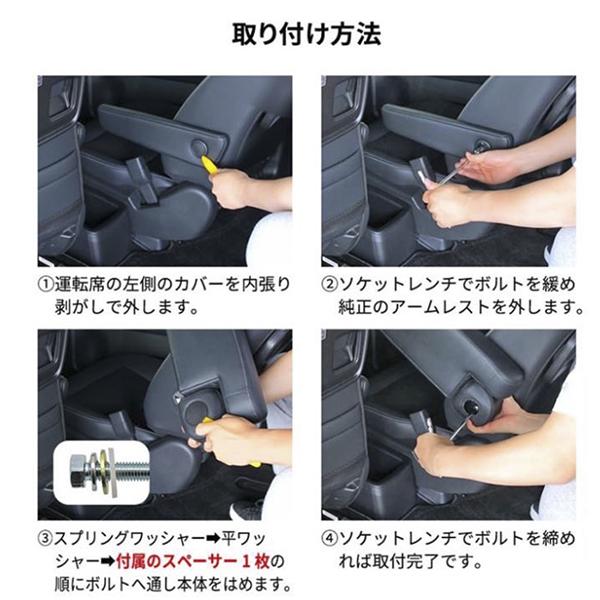 取り付け方法

①運転席の左側のカバーを内張り剥がしで外します。

②ソケットレンチでボルトを緩め純正のアームレストを外します。

③スプリングワッシャー➡平ワッシャー➡付属のスペーサー１枚の順にボルトへ通し本体をはめます。

④ソケットレンチでボルトを締めれば取付完了です。