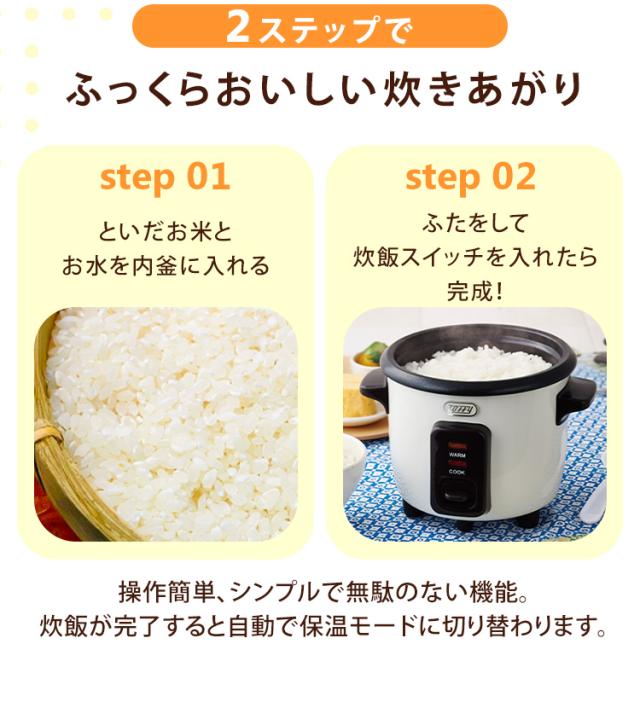 2ステップで

ふっくらおいしい炊きあがり

step 01

といだお米と
お水を内釜に入れる

step 02

ふたをして
炊飯スイッチを入れたら
完成!

Toffy

WARM

COOK

操作簡単、シンプルで無駄のない機能。
炊飯が完了すると自動で保温モードに切り替わります。