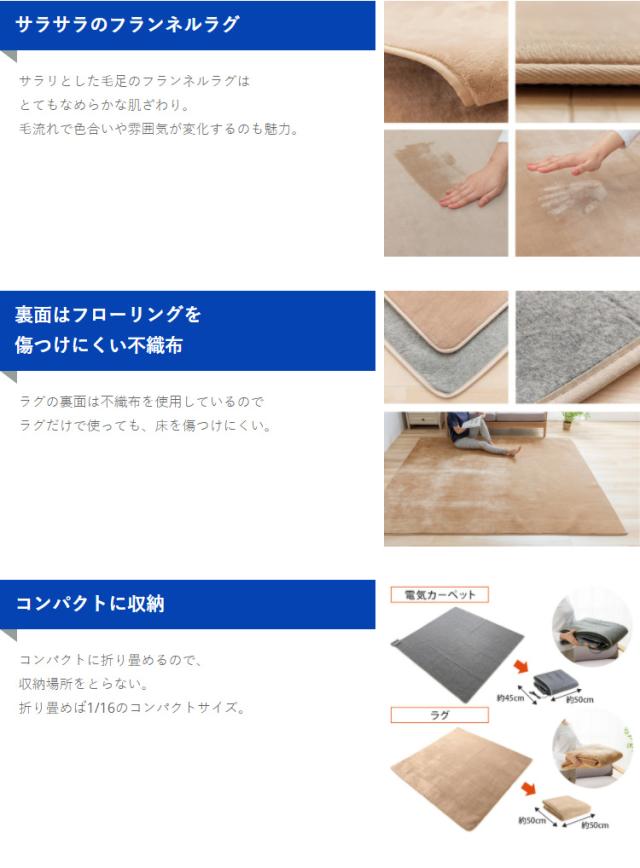 サラサラのフランネルラグ

サラリとした毛足のフランネルラグは
とてもなめらかな肌ざわり。
毛流れで色合いや雰囲気が変化するのも魅力。

裏面はフローリングを
傷つけにくい不織布

ラグの裏面は不織布を使用しているので
ラグだけで使っても、床を傷つけにくい。

コンパクトに収納

コンパクトに折り畳めるので、
収納場所をとらない。
折り畳めば1/16のコンパクトサイズ。

電気カーペット

約45cm

約50cm

ラグ

約50cm

約50cm