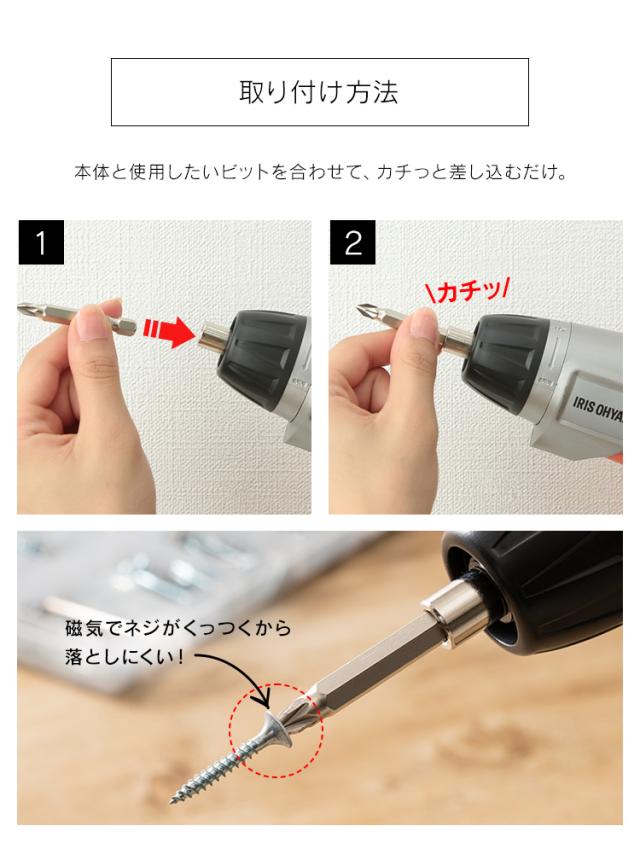 取り付け方法

本体と使用したいビットを合わせて、カチっと差し込むだけ。

1

2

\カチッ/

IRIS OHYA

磁気でネジがくっつくから落としにくい！