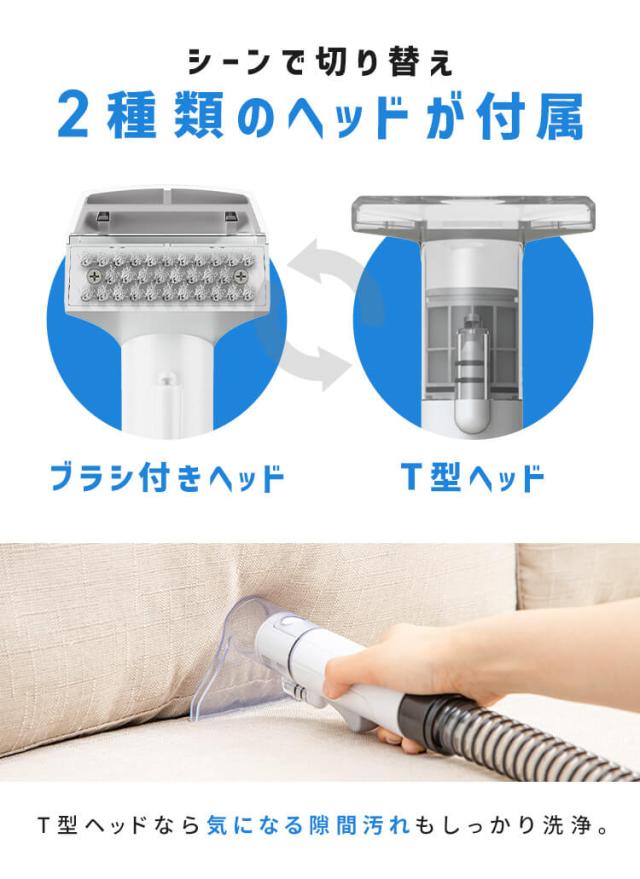 シーンで切り替え
2種類のヘッドが付属

ブラシ付きヘッド

T型ヘッド

T型ヘッドなら気になる隙間汚れもしっかり洗浄。