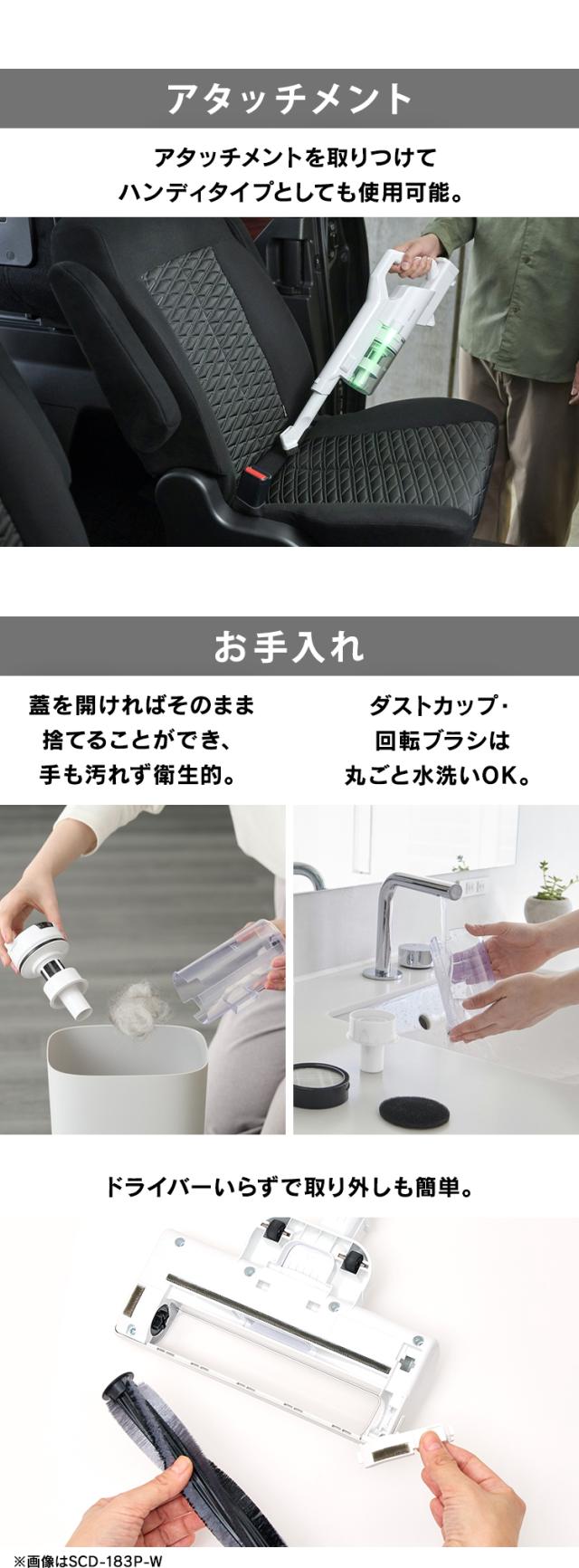 アタッチメント

アタッチメントを取りつけて
ハンディタイプとしても使用可能。

お手入れ

蓋を開ければそのまま
捨てることができ、
手も汚れず衛生的。

ダストカップ・
回転ブラシは
丸ごと水洗いOK。

ドライバーいらずで取り外しも簡単。

※画像はSCD-183P-W