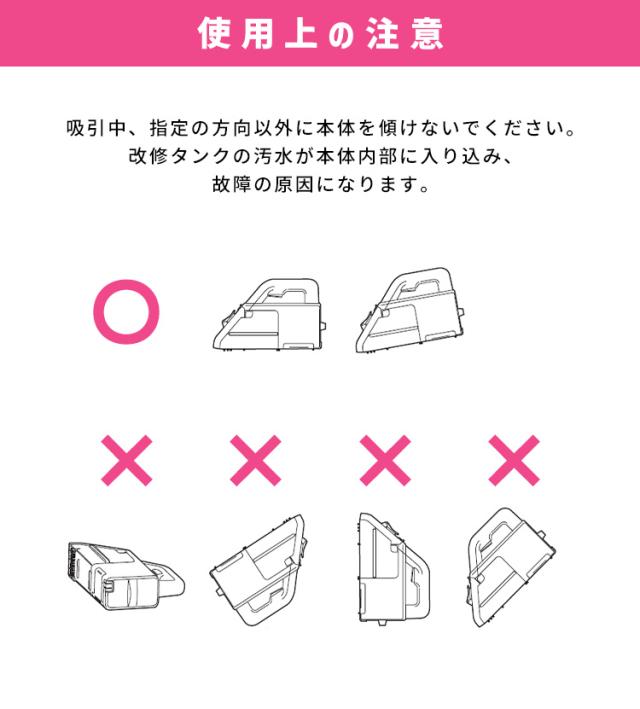 使用上の注意

吸引中、指定の方向以外に本体を傾けないでください。
改修タンクの汚水が本体内部に入り込み、
故障の原因になります。

○

×　×　×　×