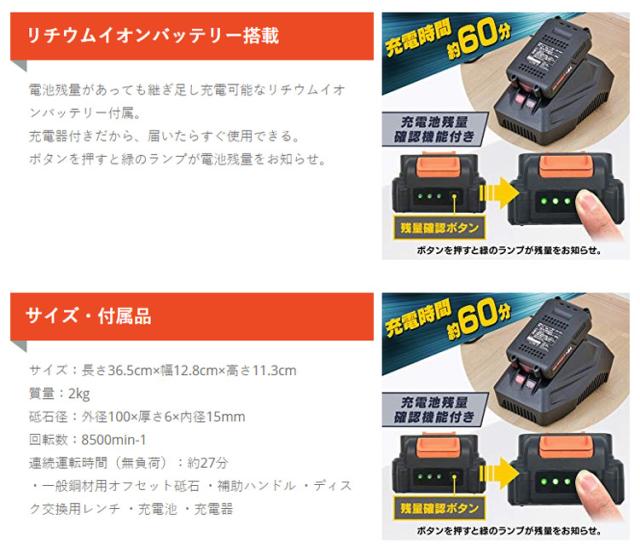 リチウムイオンバッテリー搭載

電池残量があっても継ぎ足し充電可能なリチウムイオンバッテリー付属。
充電器付きだから、届いたらすぐ使用できる。
ボタンを押すと緑のランプが電池残量をお知らせ。

充電時間 約60分

充電池残量確認機能付き

残量確認ボタン

ボタンを押すと緑のランプが残量をお知らせ。

サイズ・付属品

サイズ：長さ36.5cm×幅12.8cm×高さ11.3cm
質量：2kg
砥石径：外径100×厚さ6×内径15mm
回転数：8500min-1
連続運転時間（無負荷）：約27分
・一般鋼材用オフセット砥石 ・補助ハンドル ・ディスク交換用レンチ ・充電池 ・充電器

充電時間 約60分

充電池残量確認機能付き

残量確認ボタン

ボタンを押すと緑のランプが残量をお知らせ。