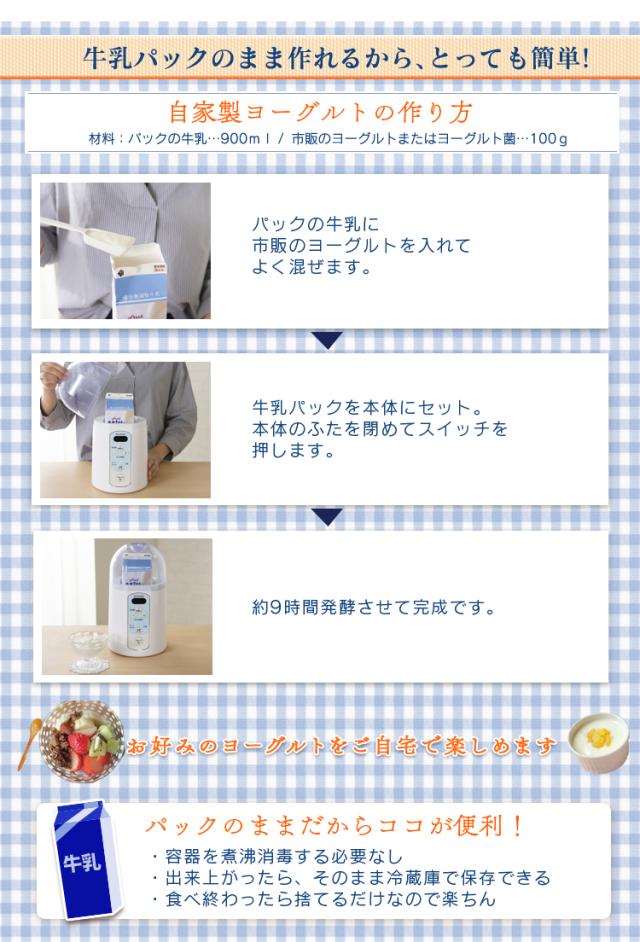 牛乳パックのまま作れるから、とっても簡単!

自家製ヨーグルトの作り方

材料：パックの牛乳…900ｍｌ / 市販のヨーグルトまたはヨーグルト菌…100ｇ

パックの牛乳に市販のヨーグルトを入れてよく混ぜます。

牛乳パックを本体にセット。本体のふたを閉めてスイッチを押します。

約9時間発酵させて完成です。

お好みのヨーグルトをご自宅で楽しめます

牛乳

パックのままだからココが便利！

・容器を煮沸消毒する必要なし
・出来上がったら、そのまま冷蔵庫で保存できる
・食べ終わったら捨てるだけなので楽ちん