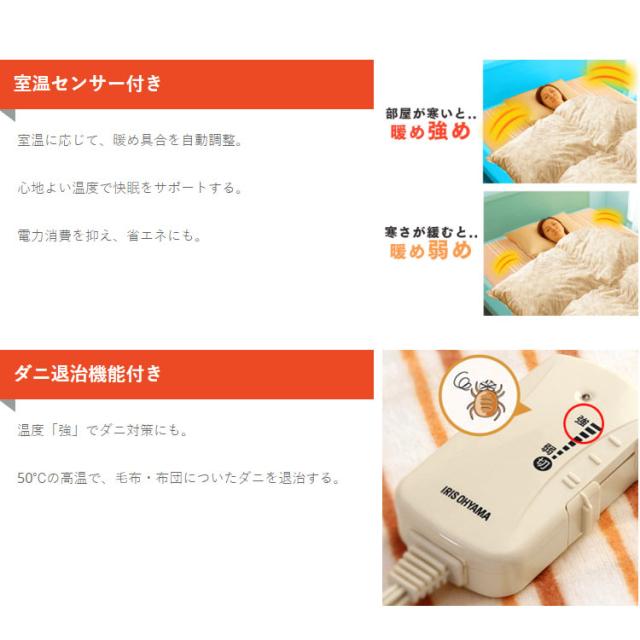 室温センサー付き

室温に応じて、暖め具合を自動調整。

心地よい温度で快眠をサポートする。

電力消費を抑え、省エネにも。

部屋が寒いと..
暖め強め

寒さが緩むと..
暖め弱め

ダニ退治機能付き

温度「強」でダニ対策にも。

50°Cの高温で、毛布・布団についたダニを退治する。

強
弱
切
IRIS OHYAMA