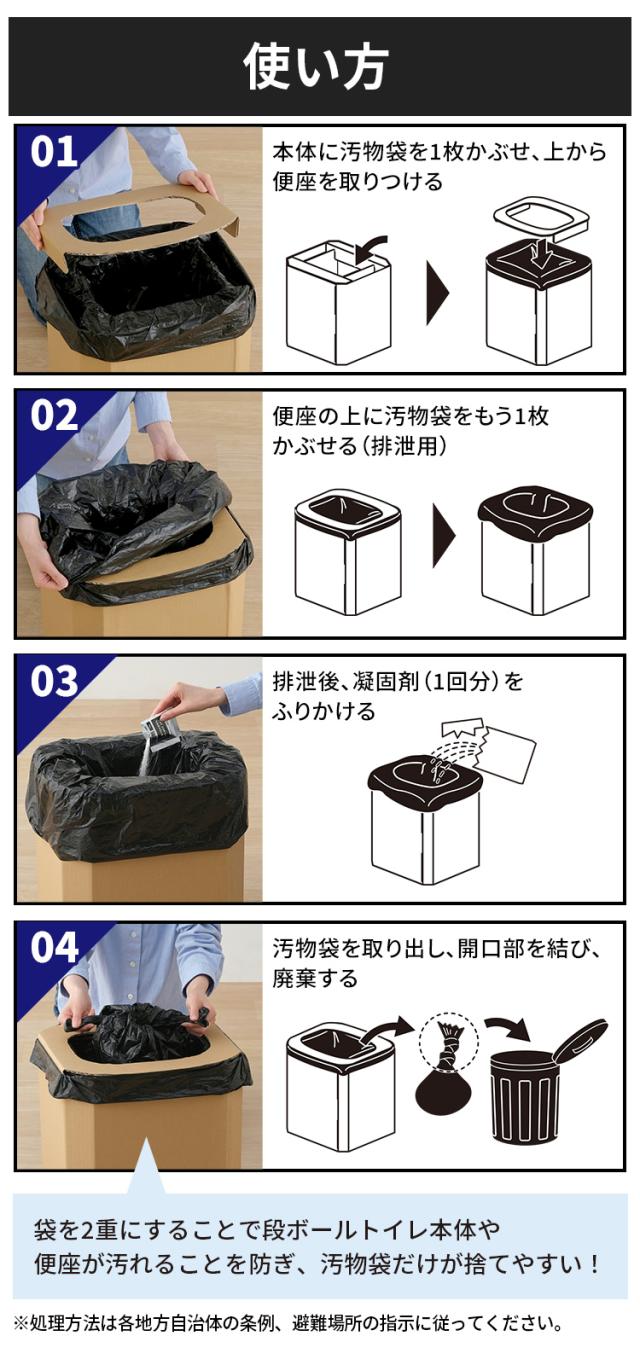 使い方

01
本体に汚物袋を1枚かぶせ、上から便座を取りつける

02
便座の上に汚物袋をもう1枚かぶせる（排泄用）

03
排泄後、凝固剤（1回分）をふりかける

04
汚物袋を取り出し、開口部を結び、廃棄する

袋を2重にすることで段ボールトイレ本体や便座が汚れることを防ぎ、汚物袋だけが捨てやすい！

※処理方法は各地方自治体の条例、避難場所の指示に従ってください。