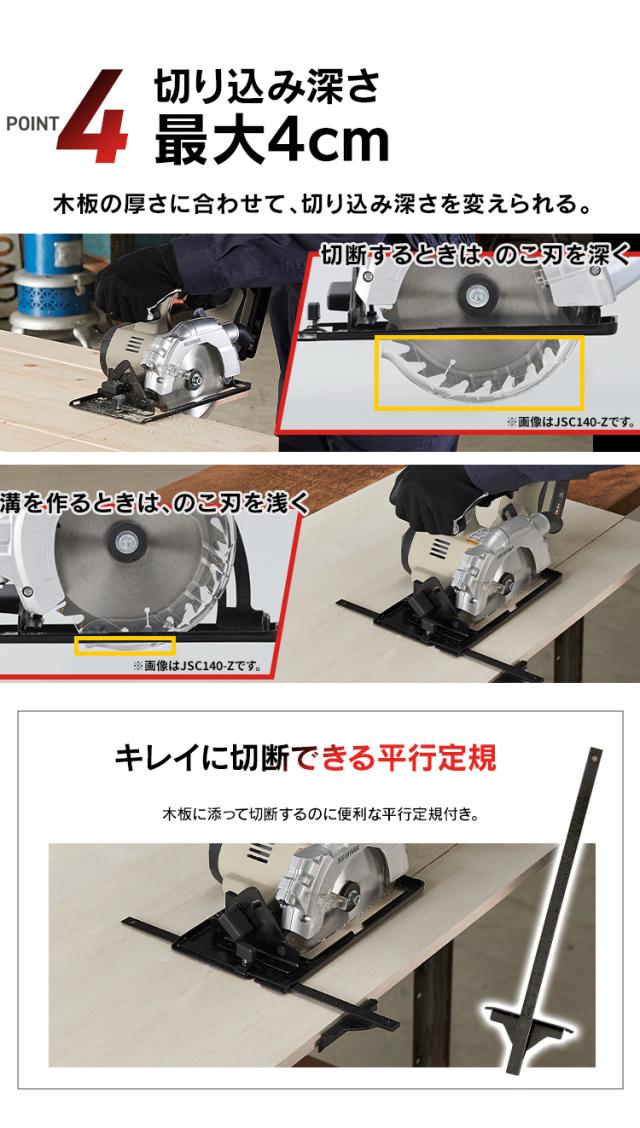 POINT 4 切り込み深さ 最大4cm

木板の厚さに合わせて、切り込み深さを変えられる。

切断するときは、のこ刃を深く

※画像はJSC140-Zです。

溝を作るときは、のこ刃を浅く

※画像はJSC140-Zです。

キレイに切断できる平行定規

木板に添って切断するのに便利な平行定規付き。