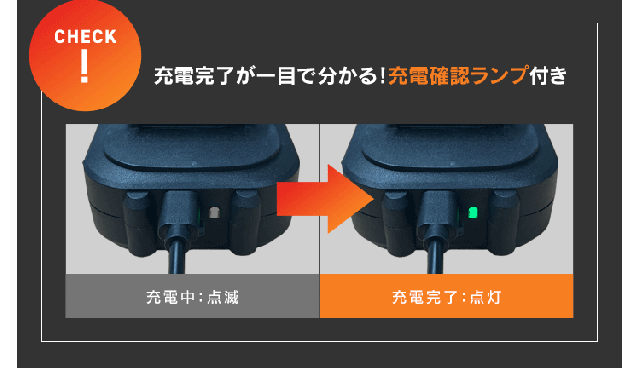 CHECK
!

充電完了が一目で分かる!充電確認ランプ付き

充電中:点滅

充電完了:点灯