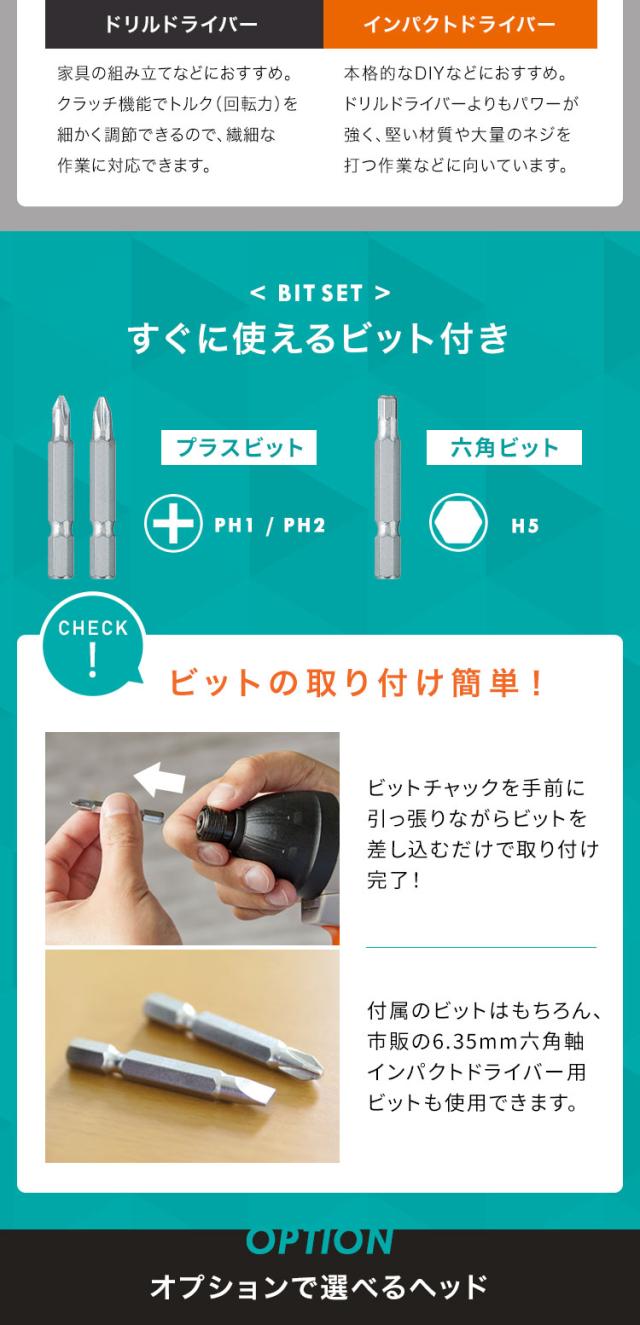 ドリルドライバー

家具の組み立てなどにおすすめ。クラッチ機能でトルク(回転力)を細かく調節できるので、繊細な作業に対応できます。

インパクトドライバー

本格的なDIYなどにおすすめ。ドリルドライバーよりもパワーが強く、堅い材質や大量のネジを打つ作業などに向いています。

< BIT SET >

すぐに使えるビット付き

プラスビット

PH1 / PH2

六角ビット

H5

CHECK !

ビットの取り付け簡単!

ビットチャックを手前に引っ張りながらビットを差し込むだけで取り付け完了!

付属のビットはもちろん、市販の6.35mm六角軸インパクトドライバー用ビットも使用できます。

OPTION

オプションで選べるヘッド