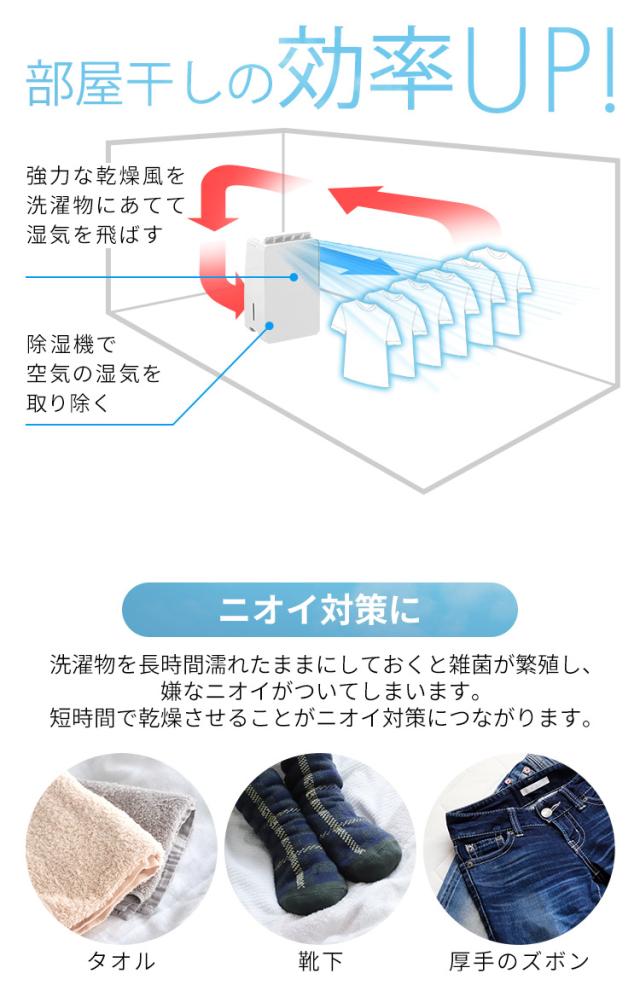 部屋干しの効率UP!

強力な乾燥風を洗濯物にあてて湿気を飛ばす

除湿機で空気の湿気を取り除く

ニオイ対策に

洗濯物を長時間濡れたままにしておくと雑菌が繁殖し、嫌なニオイがついてしまいます。
短時間で乾燥させることがニオイ対策につながります。

タオル

靴下

厚手のズボン