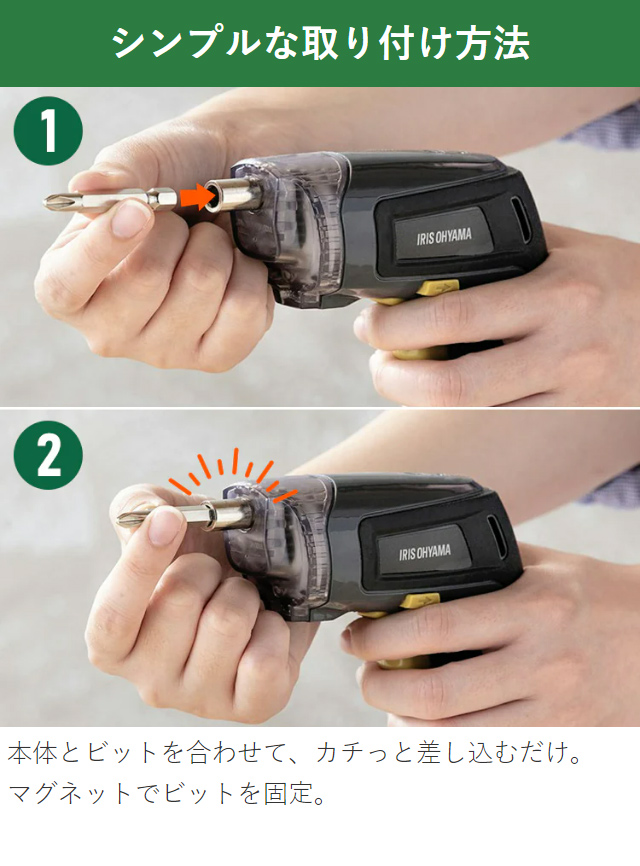 シンプルな取り付け方法

1

IRIS OHYAMA

2

IRIS OHYAMA

本体とビットを合わせて、カチっと差し込むだけ。
マグネットでビットを固定。